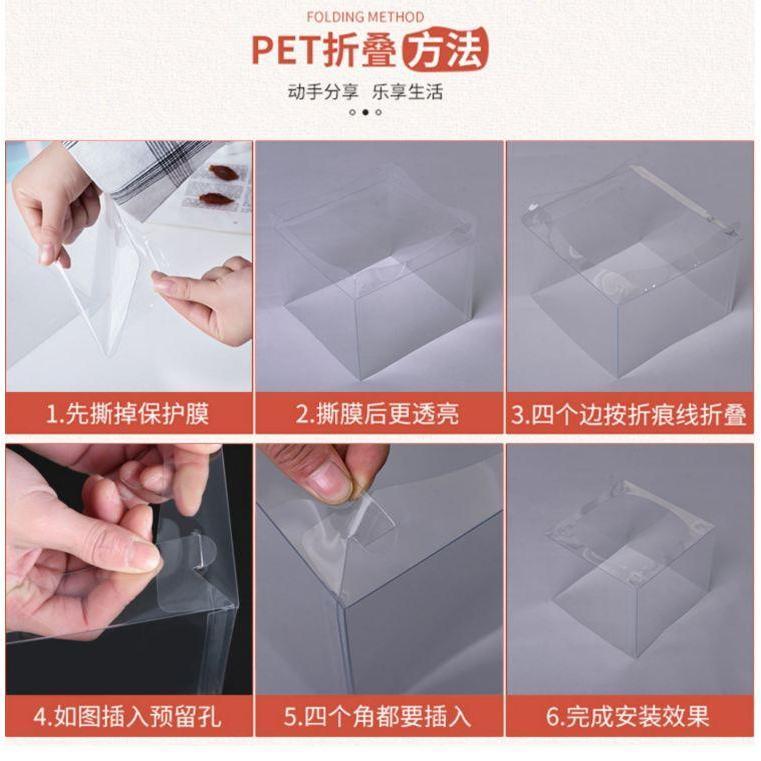 FOLDING METHOD

PET折叠方法

动手分享 乐享生活

1.先撕掉保护膜

2.撕膜后更透亮

3.四个边按折痕线折叠

4.如图插入预留孔

5.四个角都要插入

6.完成安装效果